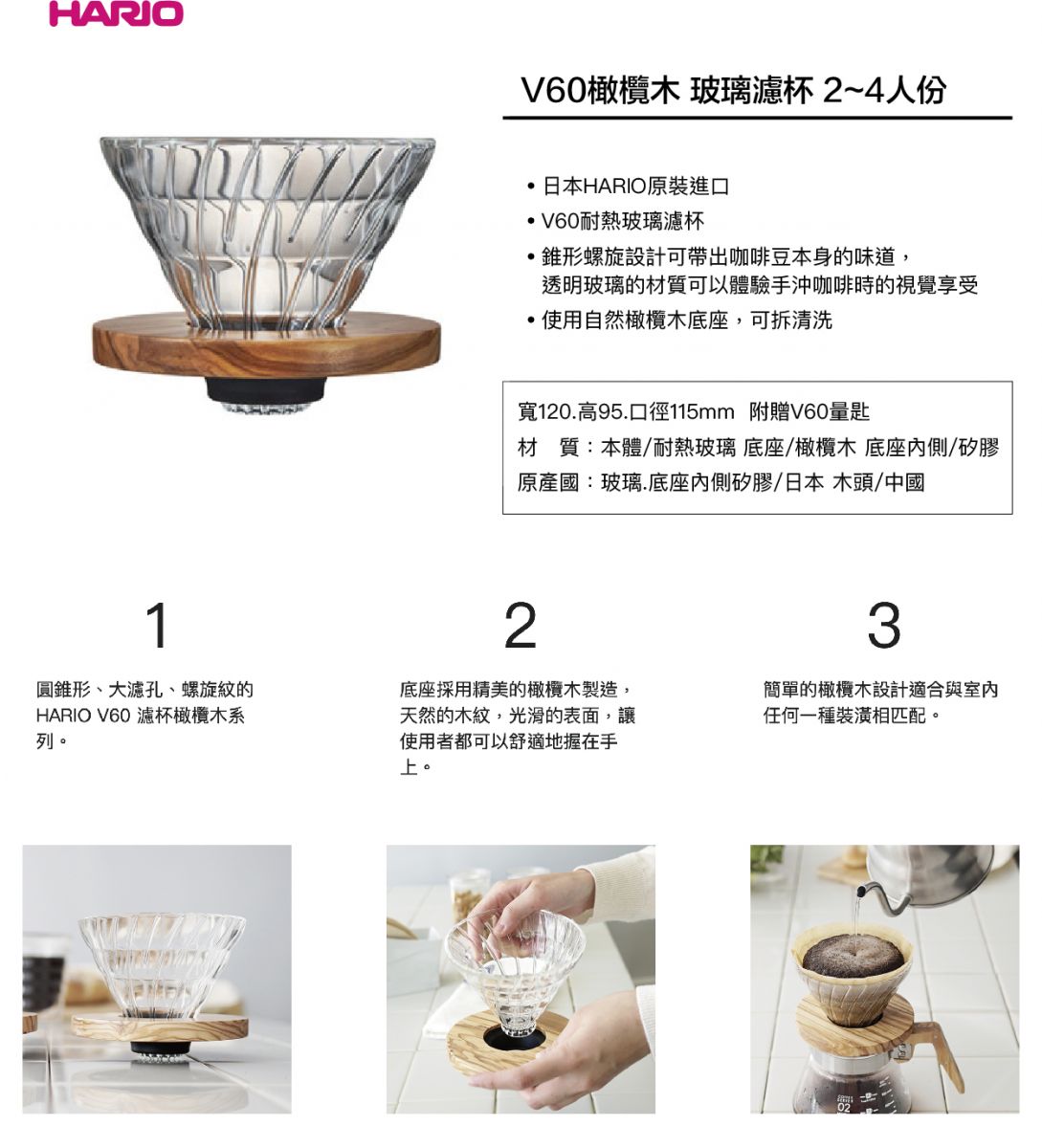 HARIO

V60橄欖木 玻璃濾杯 2~4人份

• 日本HARIO原裝進口
• V60耐熱玻璃濾杯
• 錐形螺旋設計可帶出咖啡豆本身的味道，透明玻璃的材質可以體驗手沖咖啡時的視覺享受
• 使用自然橄欖木底座，可拆清洗

寬120.高95.口徑115mm 附贈V60量匙
材 質：本體/耐熱玻璃 底座/橄欖木 底座內側/矽膠
原產國：玻璃.底座內側矽膠/日本 木頭/中國

1

圓錐形、大濾孔、螺旋紋的HARIO V60 濾杯橄欖木系列。

2

底座採用精美的橄欖木製造，天然的木紋，光滑的表面，讓使用者都可以舒適地握在手上。

3

簡單的橄欖木設計適合與室內任何一種裝潢相匹配。

02